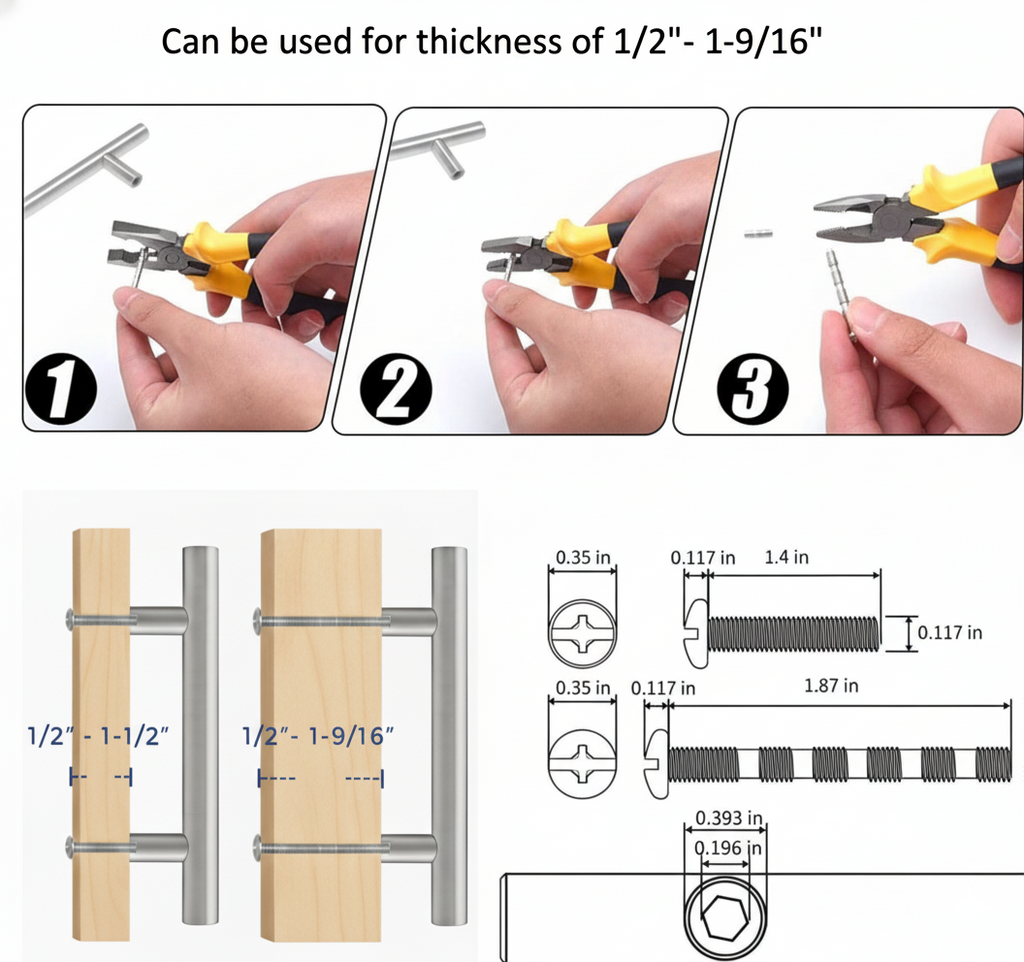 Can be used for thickness of 1/2"- 1-9/16"

1

2

3

1/2" - 1-1/2"

1/2"- 1-9/16"

0.35 in

0.117 in

1.4 in

0.117 in

0.35 in

0.117 in

1.87 in

0.393 in

0.196 in