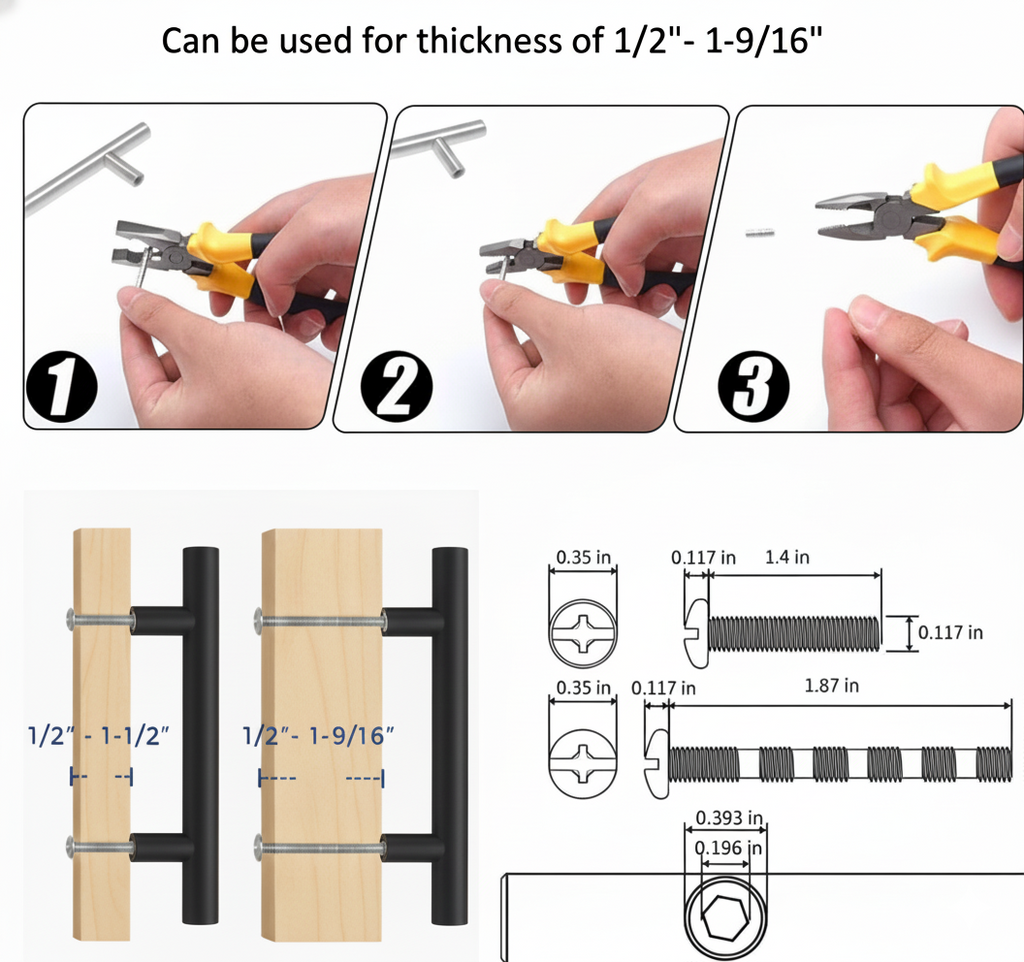 Can be used for thickness of 1/2"- 1-9/16"

1

2

3

1/2" - 1-1/2"

1/2"- 1-9/16"

0.35 in

0.117 in

1.4 in

0.117 in

0.35 in

0.117 in

1.87 in

0.393 in

0.196 in