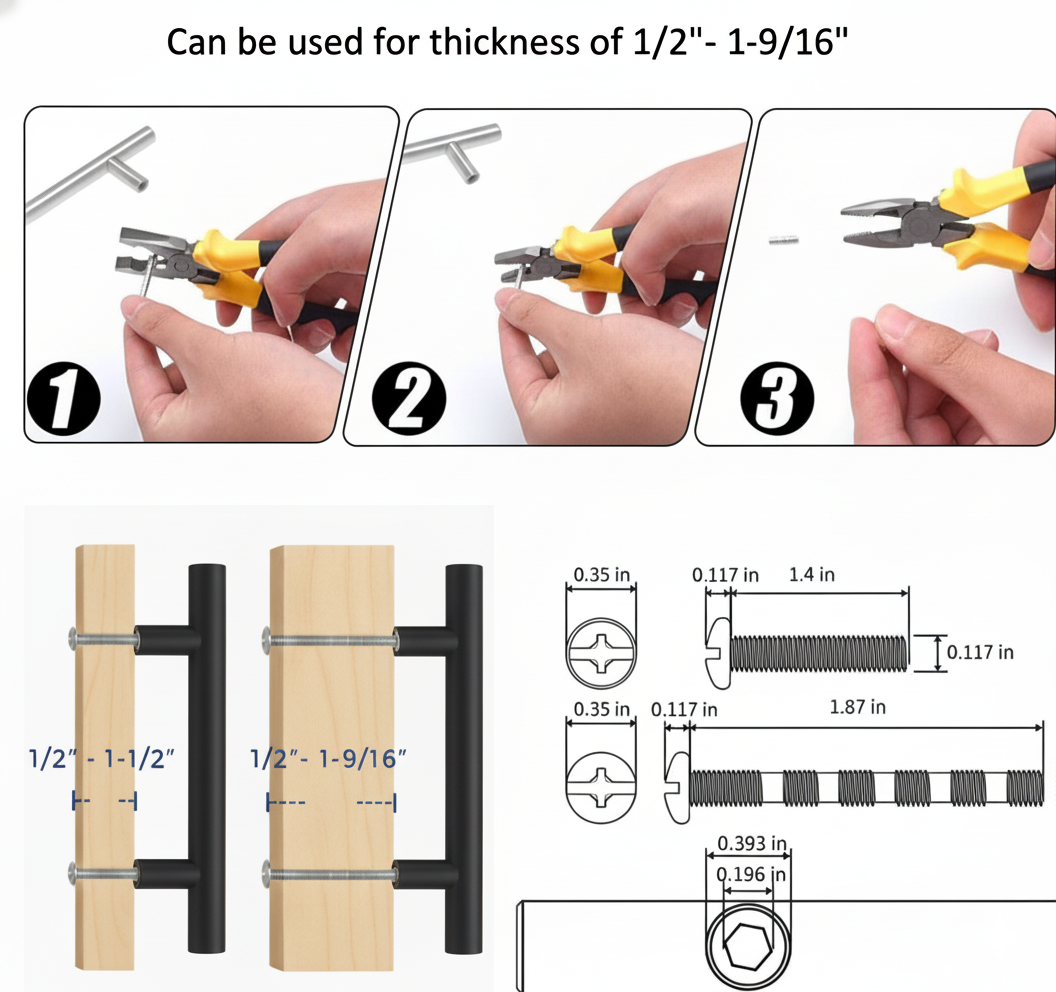 Can be used for thickness of 1/2"- 1-9/16"

1

2

3

1/2" - 1-1/2"

1/2"- 1-9/16"

0.35 in

0.117 in

1.4 in

0.117 in

0.35 in

0.117 in

1.87 in

0.393 in

0.196 in