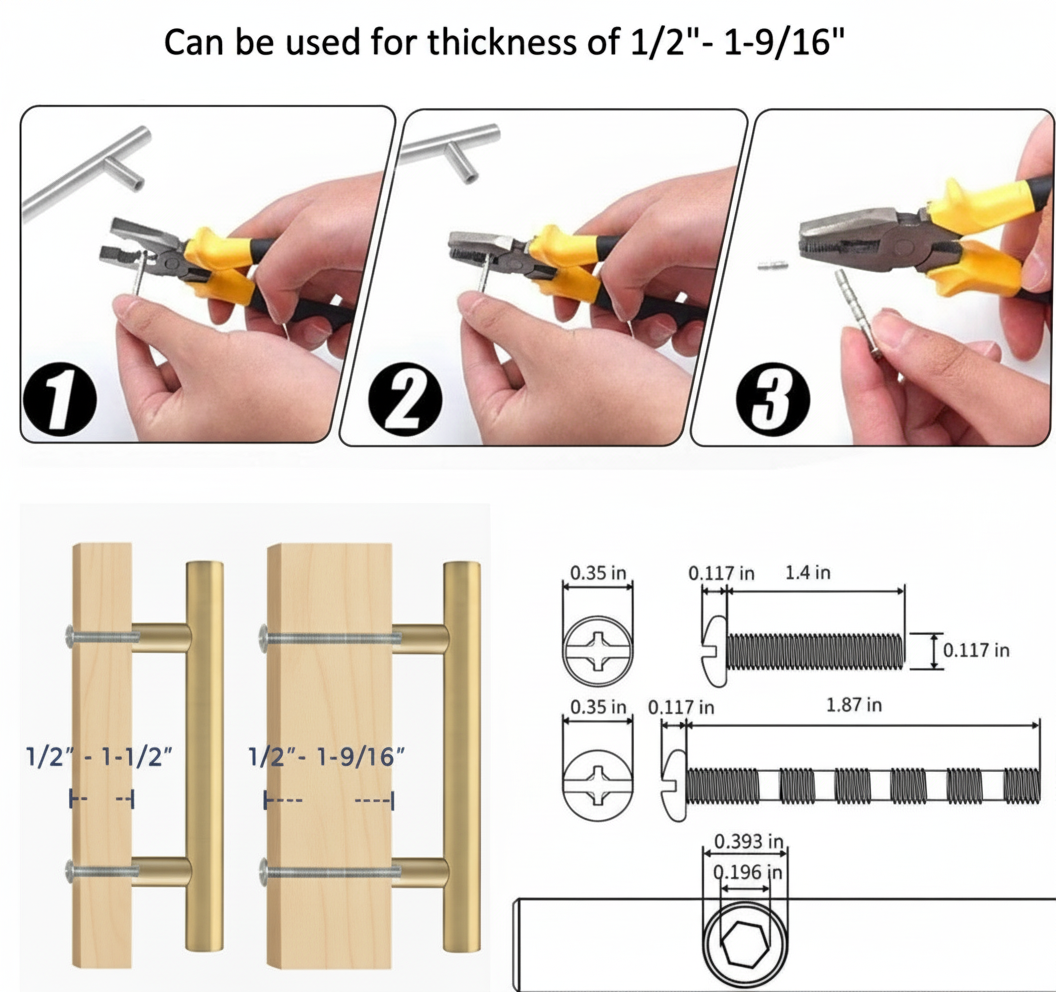 Can be used for thickness of 1/2"- 1-9/16"

1

2

3

1/2" - 1-1/2"

1/2"- 1-9/16"

0.35 in

0.117 in

1.4 in

0.117 in

0.35 in

0.117 in

1.87 in

0.393 in

0.196 in